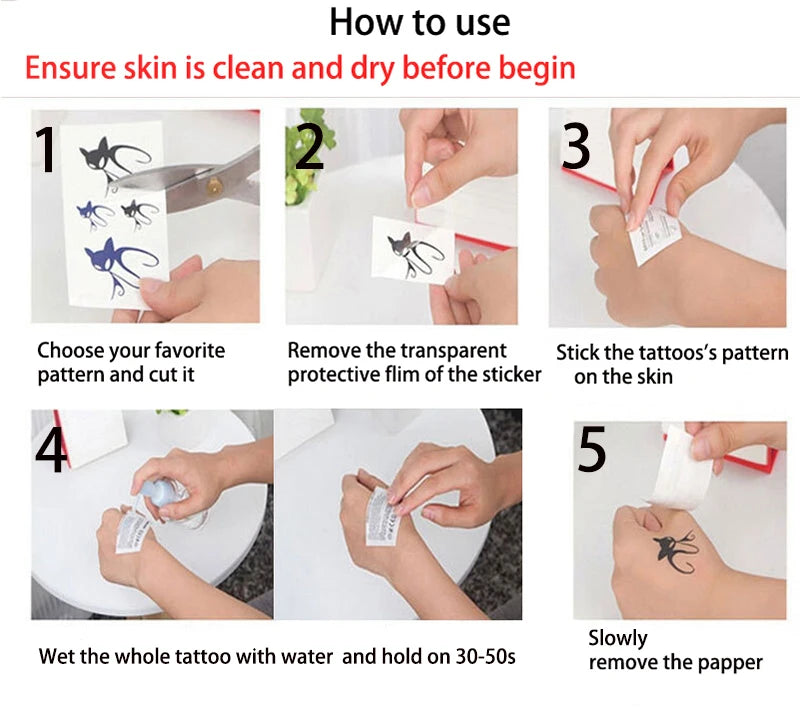 How to use

Ensure skin is clean and dry before begin

1

Choose your favorite pattern and cut it

2

Remove the transparent protective flim of the sticker

3

Stick the tattoos's pattern on the skin

4

Wet the whole tattoo with water and hold on 30-50s

5

Slowly remove the papper