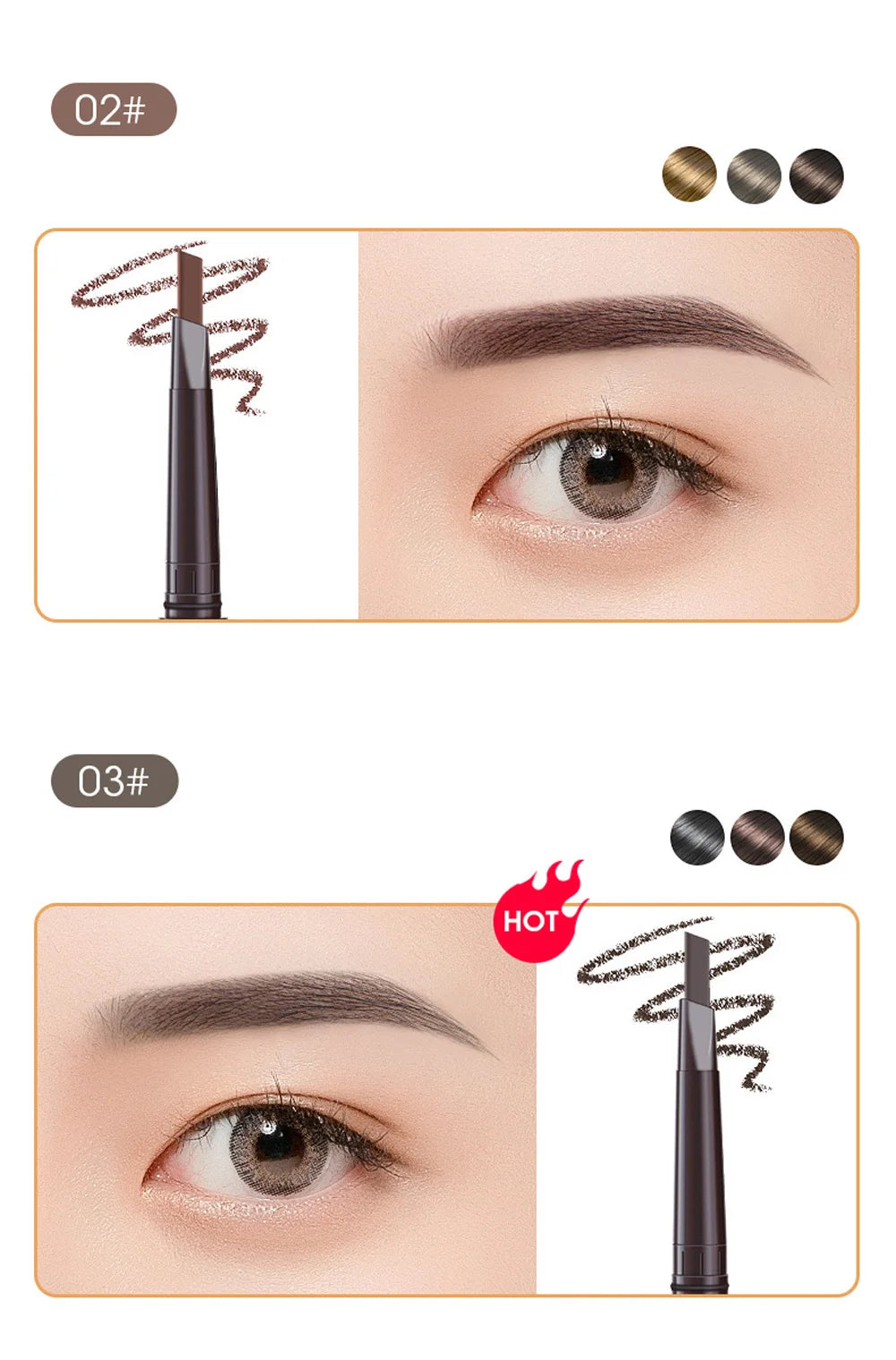 02#

03#

HOT