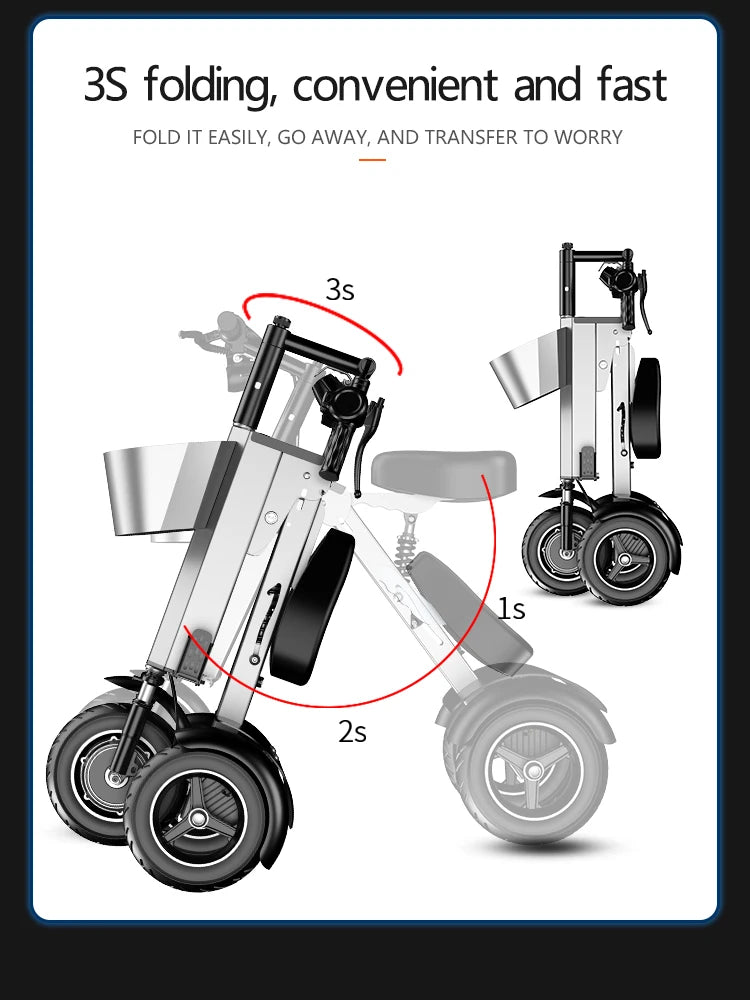 3S folding, convenient and fast

FOLD IT EASILY, GO AWAY, AND TRANSFER TO WORRY

3s

1s

2s