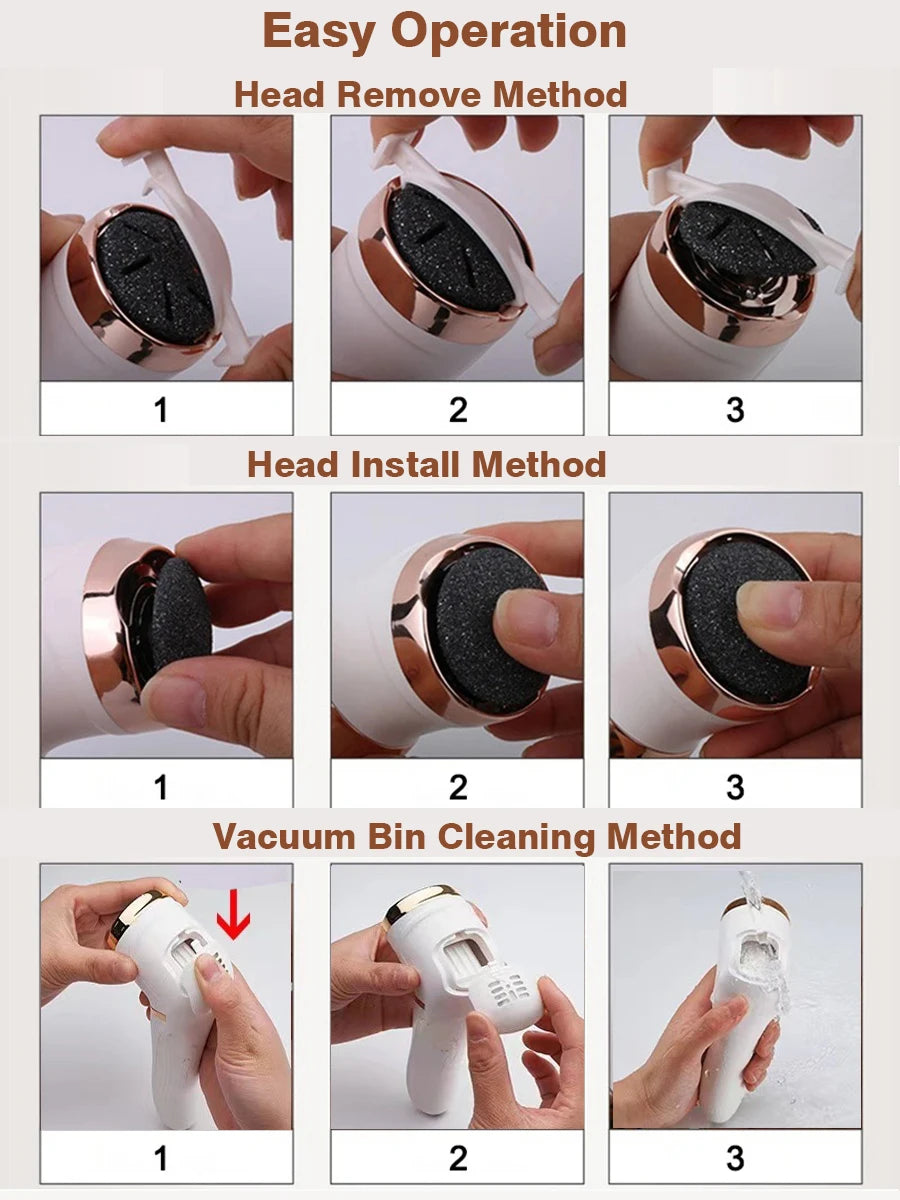 Easy Operation

Head Remove Method

1

2

3

Head Install Method

1

2

3

Vacuum Bin Cleaning Method

1

2

3