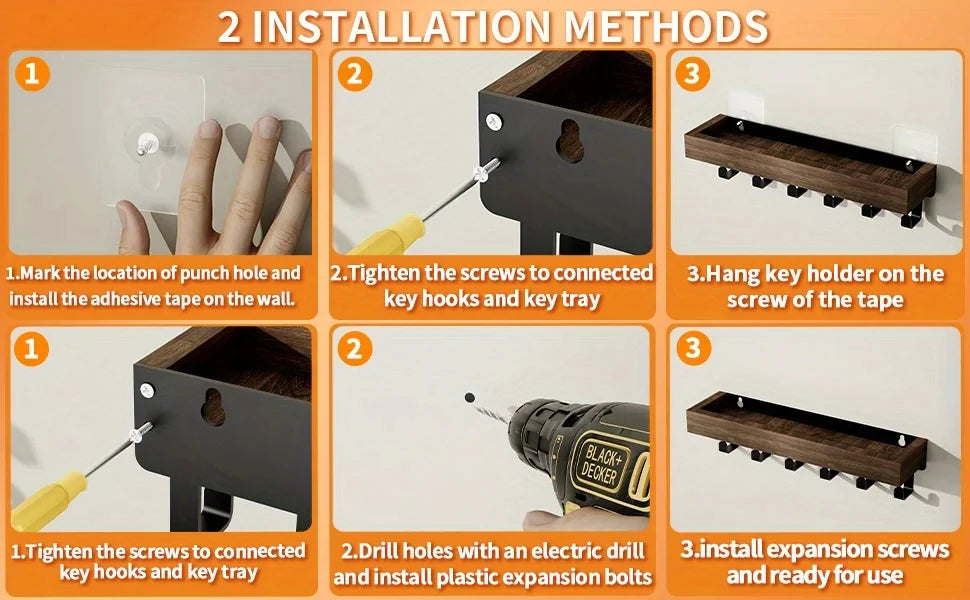 2 INSTALLATION METHODS

1

1.Mark the location of punch hole and install the adhesive tape on the wall.

2

2.Tighten the screws to connected key hooks and key tray

3

3.Hang key holder on the screw of the tape

1

1.Tighten the screws to connected key hooks and key tray

2

BLACK+DECKER

2.Drill holes with an electric drill and install plastic expansion bolts

3

3.install expansion screws and ready for use