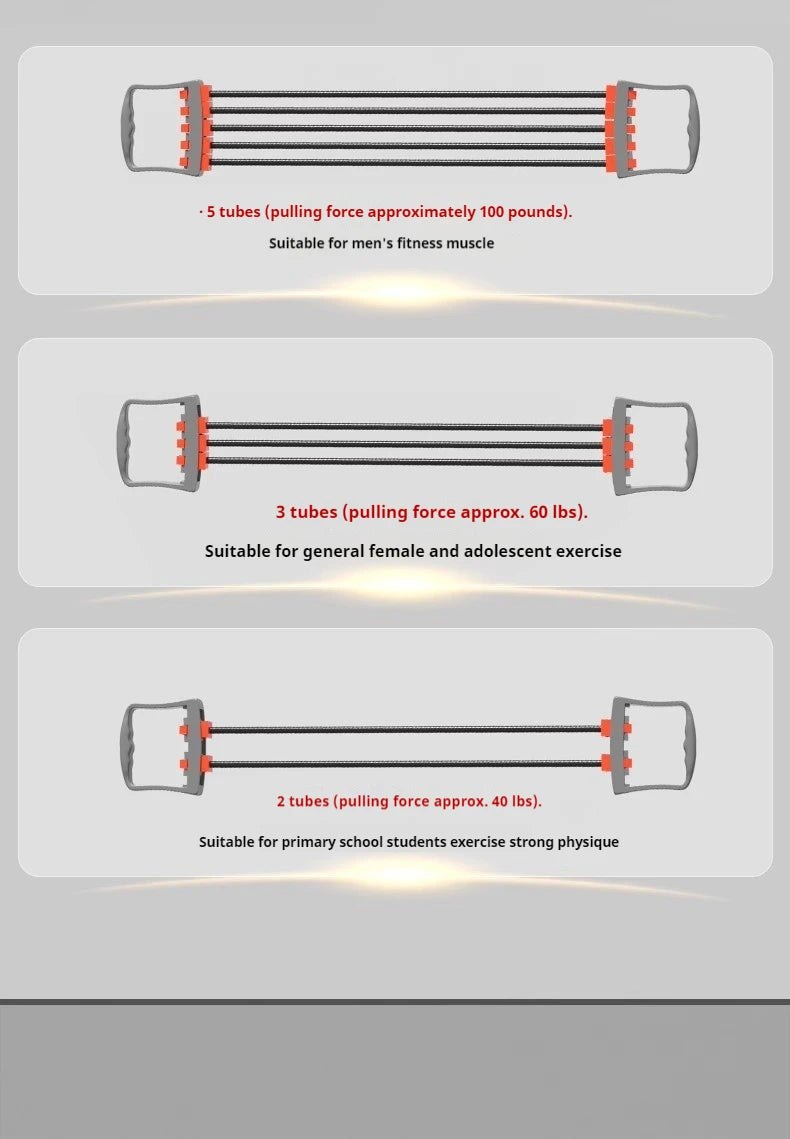 · 5 tubes (pulling force approximately 100 pounds).

Suitable for men's fitness muscle

3 tubes (pulling force approx. 60 lbs).

Suitable for general female and adolescent exercise

2 tubes (pulling force approx. 40 lbs).

Suitable for primary school students exercise strong physique