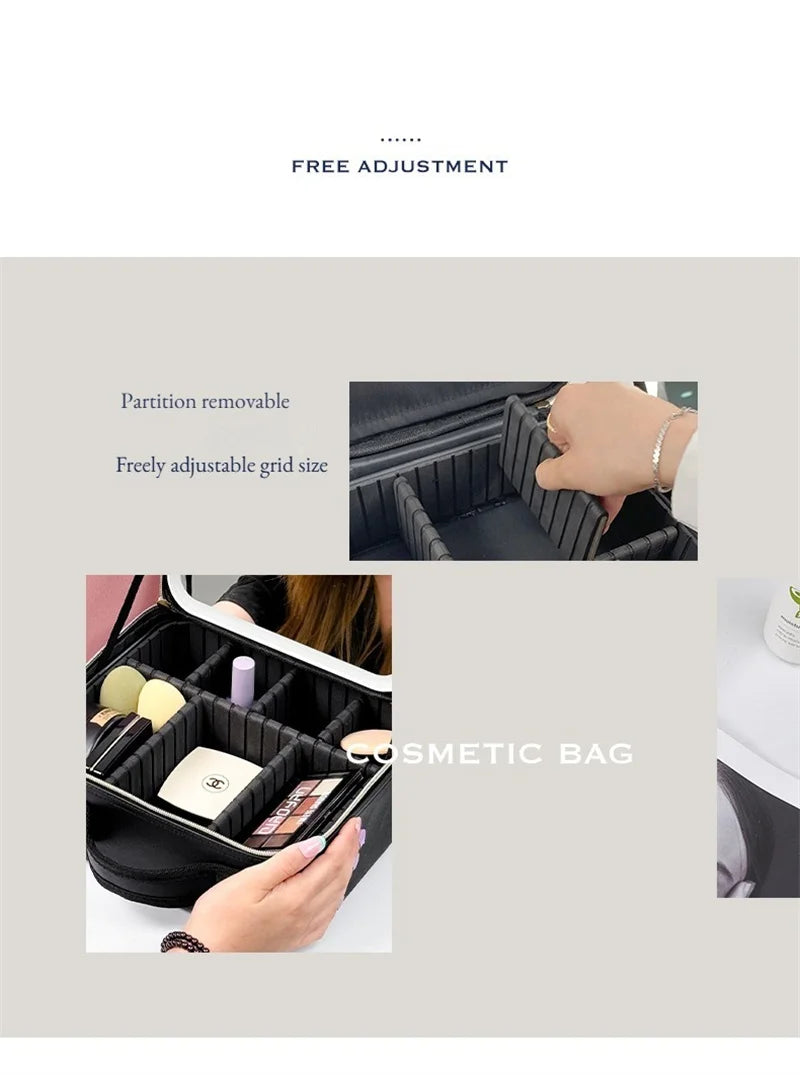 ......
FREE ADJUSTMENT

Partition removable

Freely adjustable grid size

COSMETIC BAG