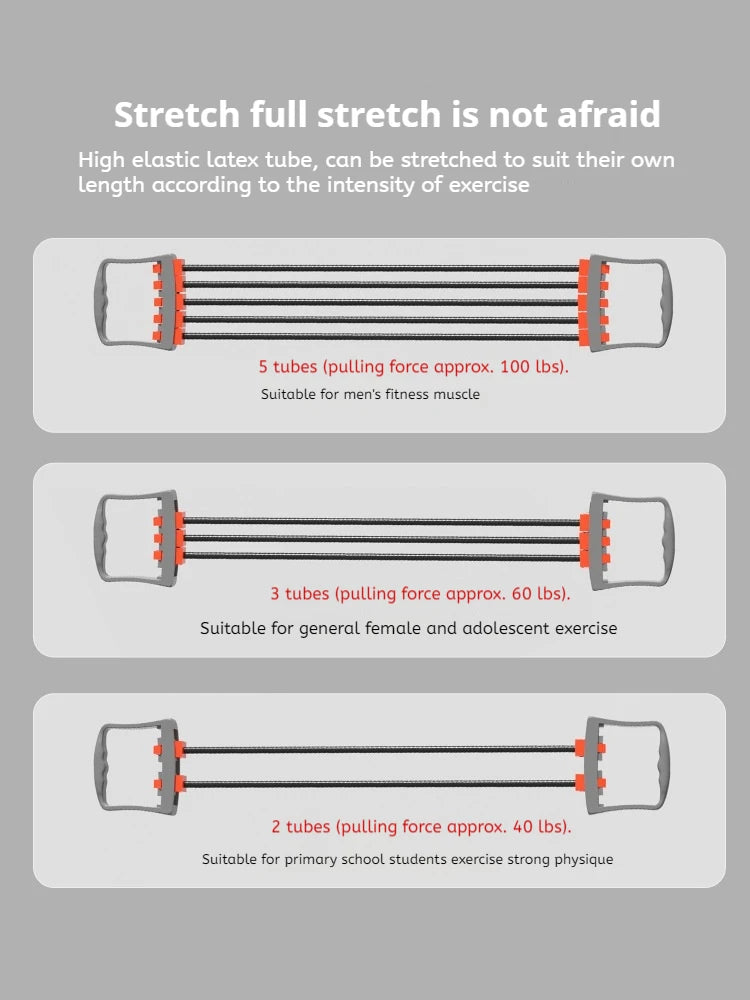 Stretch full stretch is not afraid

High elastic latex tube, can be stretched to suit their own length according to the intensity of exercise

5 tubes (pulling force approx. 100 lbs).

Suitable for men's fitness muscle

3 tubes (pulling force approx. 60 lbs).

Suitable for general female and adolescent exercise

2 tubes (pulling force approx. 40 lbs).

Suitable for primary school students exercise strong physique