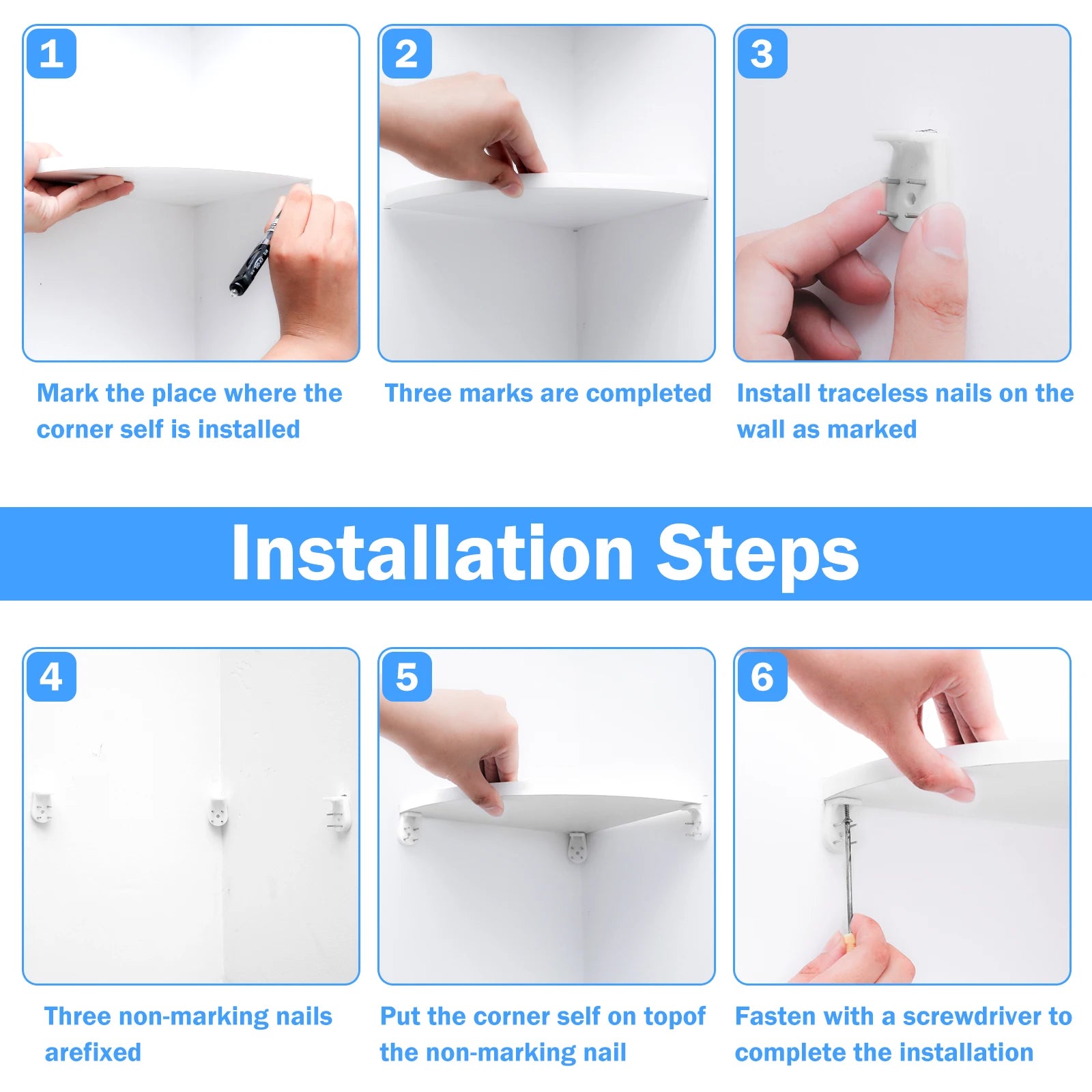 1

Mark the place where the corner self is installed

2

Three marks are completed

3

Install traceless nails on the wall as marked

Installation Steps

4

Three non-marking nails arefixed

5

Put the corner self on topof the non-marking nail

6

Fasten with a screwdriver to complete the installation